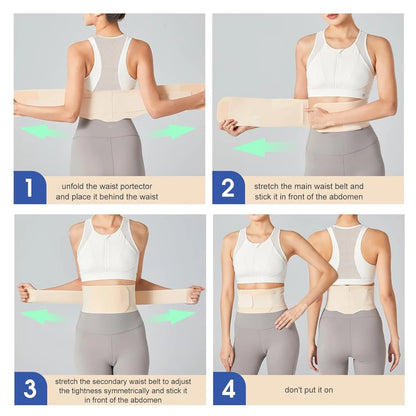 1
unfold the waist portector and place it behind the waist

2
stretch the main waist belt and stick it in front of the abdomen

3
stretch the secondary waist belt to adjust the tightness symmetrically and stick it in front of the abdomen

4
don't put it on