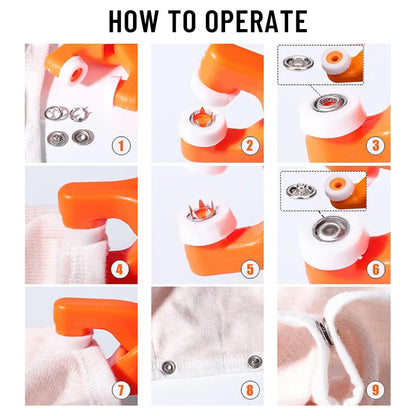 HOW TO OPERATE

1

2

3

4

5

6

7

8

9